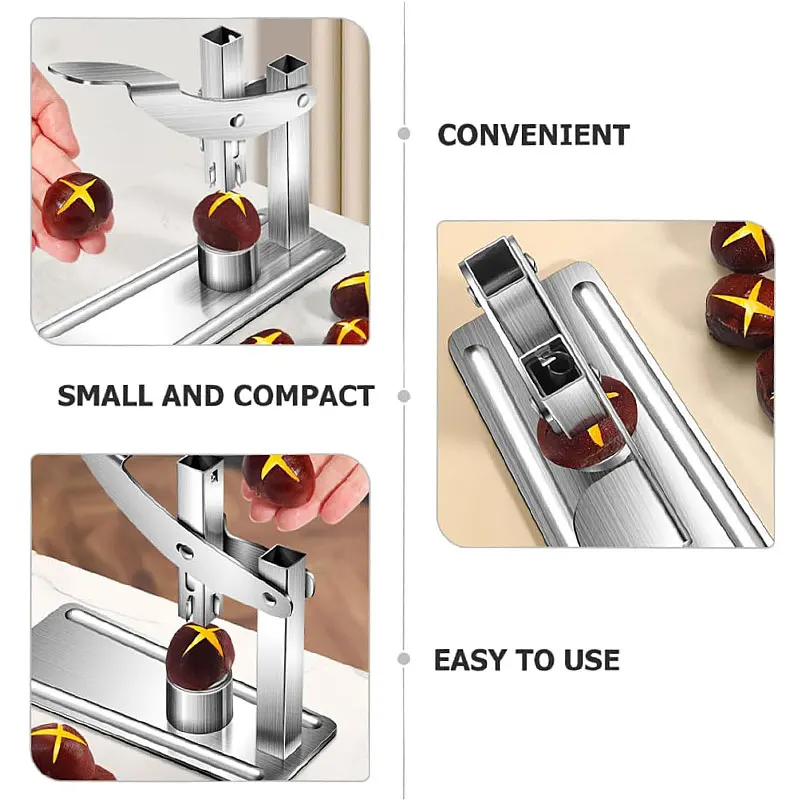 CONVENIENT

SMALL AND COMPACT

EASY TO USE